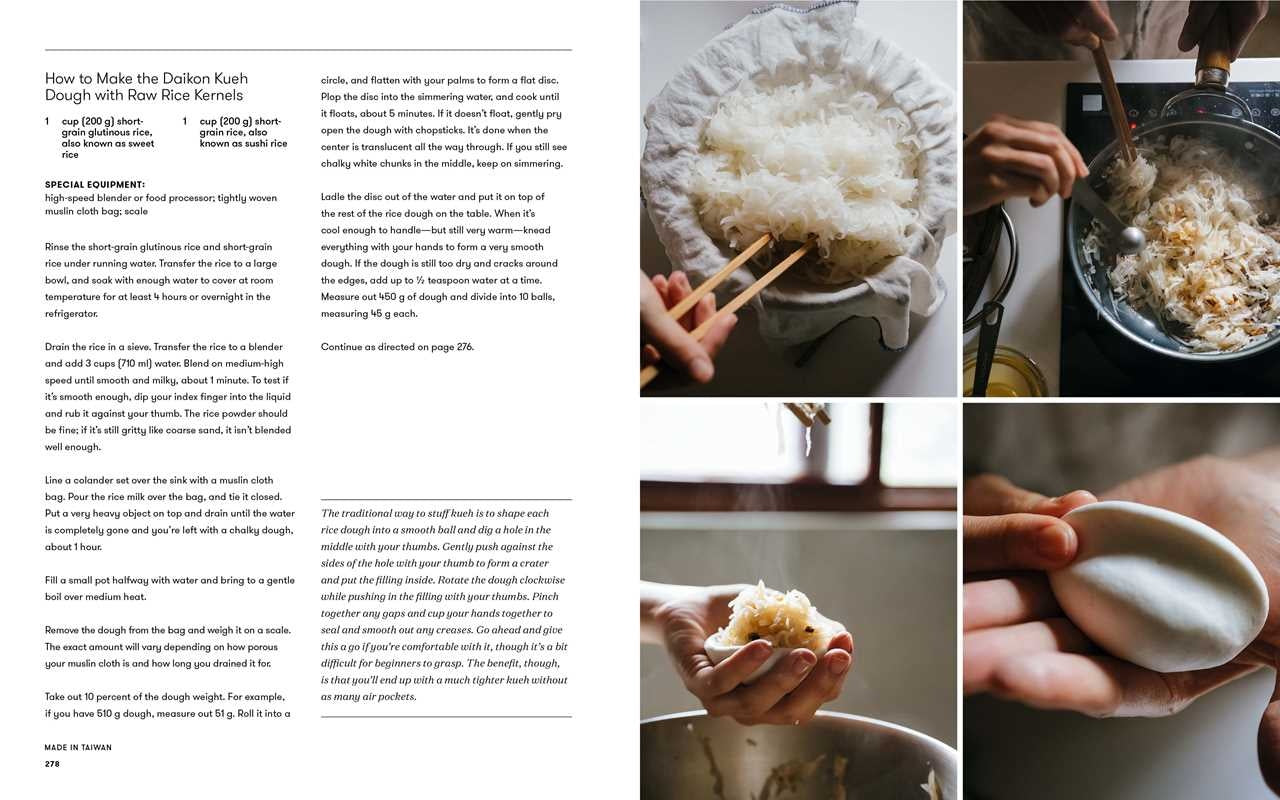 How to Make the Daikon Kueh Dough with Raw Rice Kernels

1 cup (200 g) short-grain glutinous rice, also known as sweet rice

1 cup (200 g) short-grain rice, also known as sushi rice

SPECIAL EQUIPMENT:
high-speed blender or food processor; tightly woven muslin cloth bag; scale

Rinse the short-grain glutinous rice and short-grain rice under running water. Transfer the rice to a large bowl, and soak with enough water to cover at room temperature for at least 4 hours or overnight in the refrigerator.

Drain the rice in a sieve. Transfer the rice to a blender and add 3 cups (710 ml) water. Blend on medium-high speed until smooth and milky, about 1 minute. To test if it's smooth enough, dip your index finger into the liquid and rub it against your thumb. The rice powder should be fine; if it's still gritty like coarse sand, it isn't blended well enough.

Line a colander set over the sink with a muslin cloth bag. Pour the rice milk over the bag, and tie it closed. Put a very heavy object on top and drain until the water is completely gone and you're left with a chalky dough, about 1 hour.

Fill a small pot halfway with water and bring to a gentle boil over medium heat.

Remove the dough from the bag and weigh it on a scale. The exact amount will vary depending on how porous your muslin cloth is and how long you drained it for.

Take out 10 percent of the dough weight. For example, if you have 510 g dough, measure out 51 g. Roll it into a circle, and flatten with your palms to form a flat disc. Plop the disc into the simmering water, and cook until it floats, about 5 minutes. If it doesn't float, gently pry open the dough with chopsticks. It's done when the center is translucent all the way through. If you still see chalky white chunks in the middle, keep on simmering.

Ladle the disc out of the water and put it on top of the rest of the rice dough on the table. When it's cool enough to handle—but still very warm—knead everything with your hands to form a very smooth dough. If the dough is still too dry and cracks around the edges, add up to ½ teaspoon water at a time. Measure out 450 g of dough and divide into 10 balls, measuring 45 g each.

Continue as directed on page 276.

The traditional way to stuff kueh is to shape each rice dough into a smooth ball and dig a hole in the middle with your thumbs. Gently push against the sides of the hole with your thumb to form a crater and put the filling inside. Rotate the dough clockwise while pushing in the filling with your thumbs. Pinch together any gaps and cup your hands together to seal and smooth out any creases. Go ahead and give this a go if you're comfortable with it, though it's a bit difficult for beginners to grasp. The benefit, though, is that you'll end up with a much tighter kueh without as many air pockets.

MADE IN TAIWAN
278