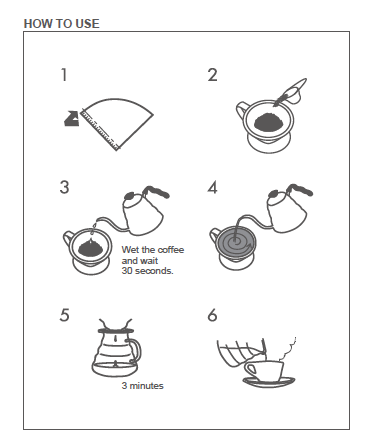 HOW TO USE

1

2

3

Wet the coffee and wait 30 seconds.

4

5

3 minutes

6